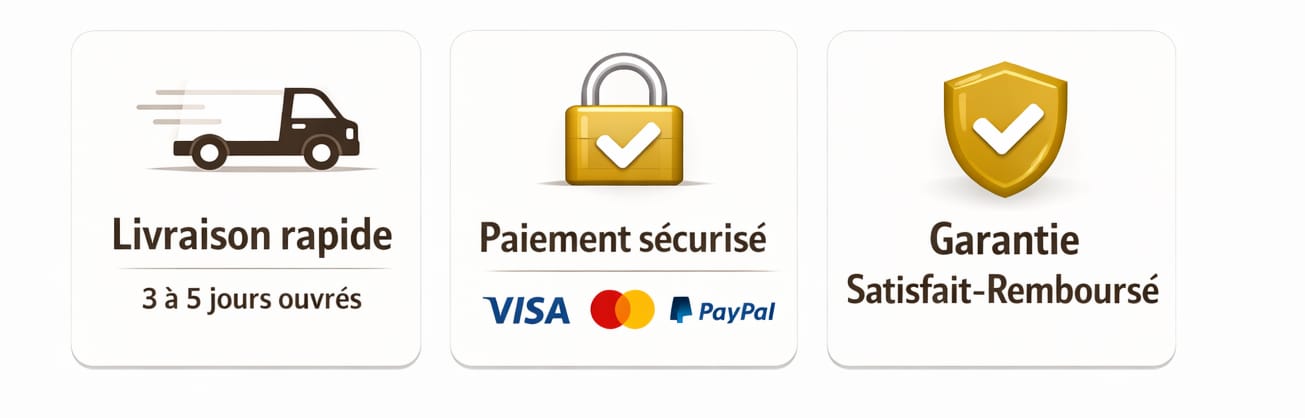 Livraison rapide

3 à 5 jours ouvrés

Paiement sécurisé

VISA

PayPal

Garantie
Satisfait-Remboursé